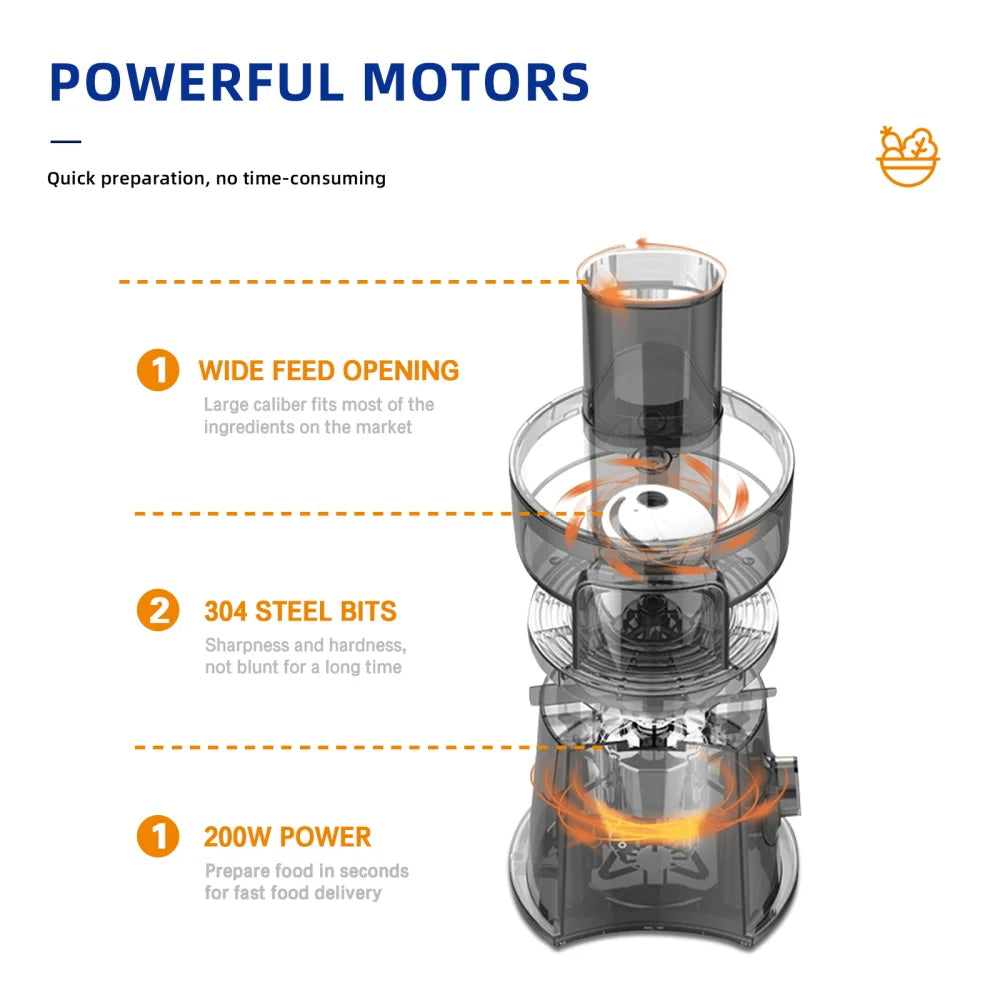 POWERFUL MOTORS

Quick preparation, no time-consuming

1 WIDE FEED OPENING
Large caliber fits most of the ingredients on the market

2 304 STEEL BITS
Sharpness and hardness, not blunt for a long time

1 200W POWER
Prepare food in seconds for fast food delivery